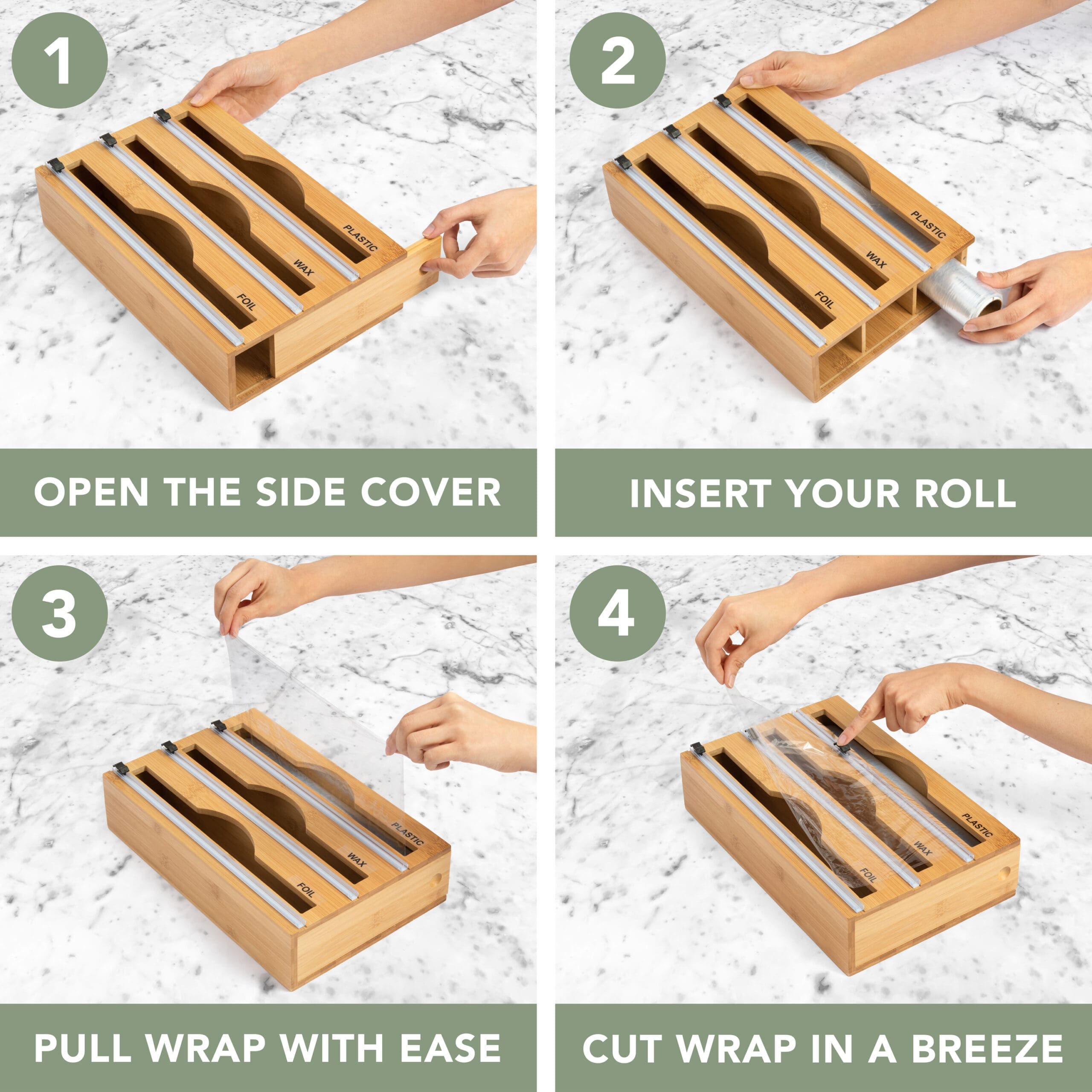 1

PLASTIC

WAX

FOIL

OPEN THE SIDE COVER

2

PLASTIC

WAX

FOIL

INSERT YOUR ROLL

3

PLASTIC

WAX

FOIL

PULL WRAP WITH EASE

4

PLASTIC

WAX

FOIL

CUT WRAP IN A BREEZE